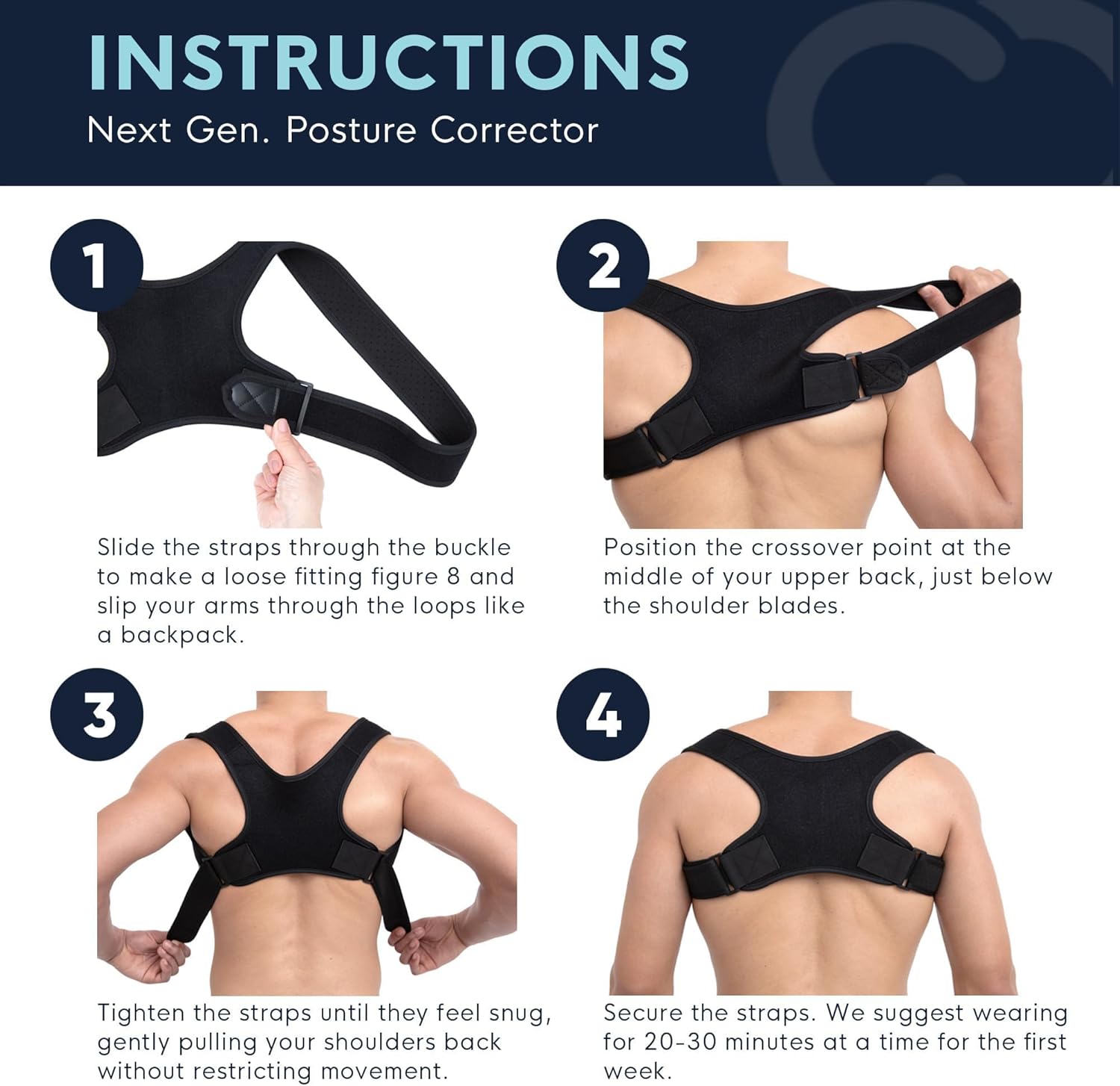 INSTRUCTIONS

Next Gen. Posture Corrector

1

Slide the straps through the buckle to make a loose fitting figure 8 and slip your arms through the loops like a backpack.

2

Position the crossover point at the middle of your upper back, just below the shoulder blades.

3

Tighten the straps until they feel snug, gently pulling your shoulders back without restricting movement.

4

Secure the straps. We suggest wearing for 20-30 minutes at a time for the first week.