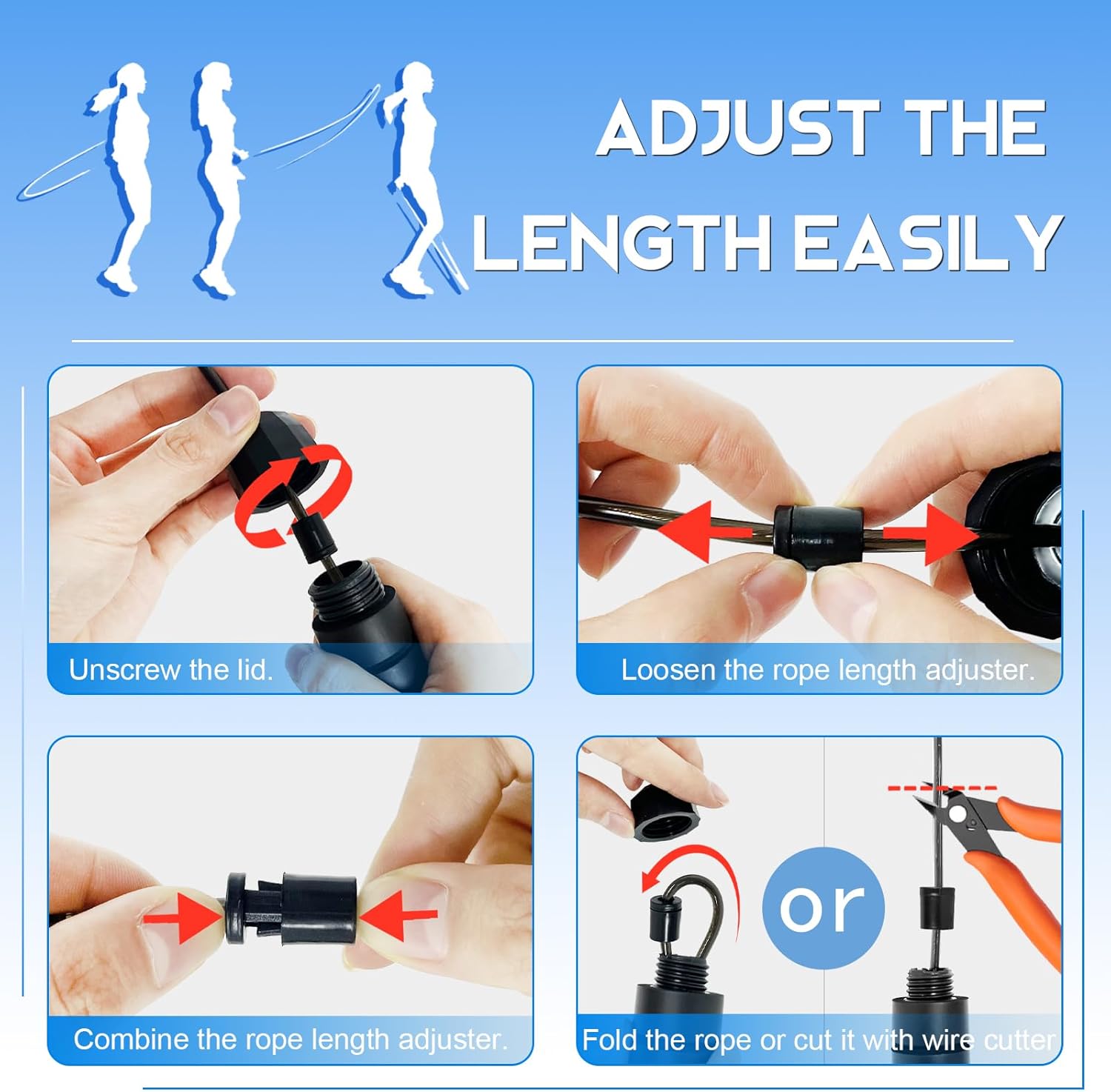 ADJUST THE LENGTH EASILY

Unscrew the lid.

Loosen the rope length adjuster.

Combine the rope length adjuster.

or

Fold the rope or cut it with wire cutter