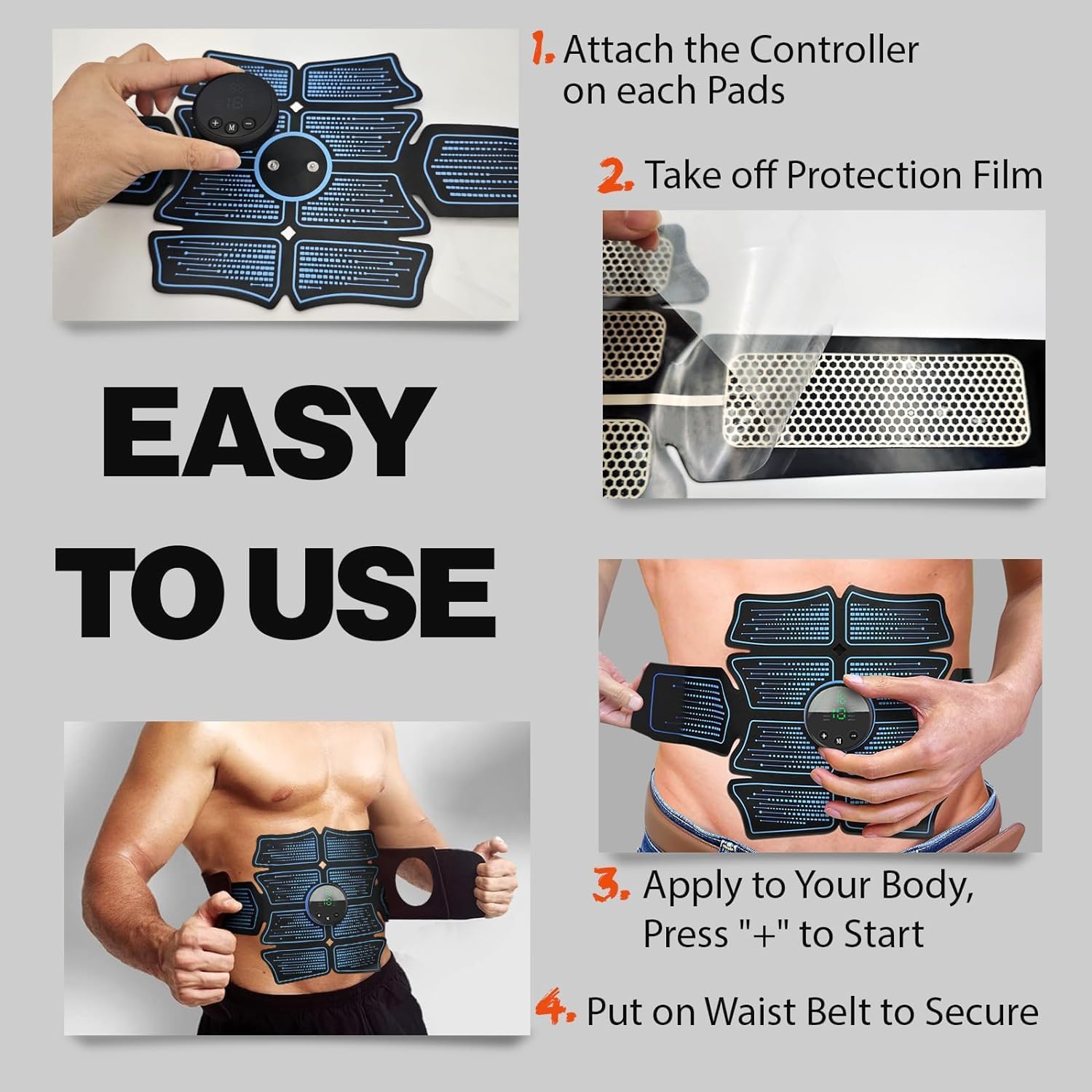 1. Attach the Controller on each Pads

2. Take off Protection Film

EASY TO USE

3. Apply to Your Body, Press "+" to Start

4. Put on Waist Belt to Secure